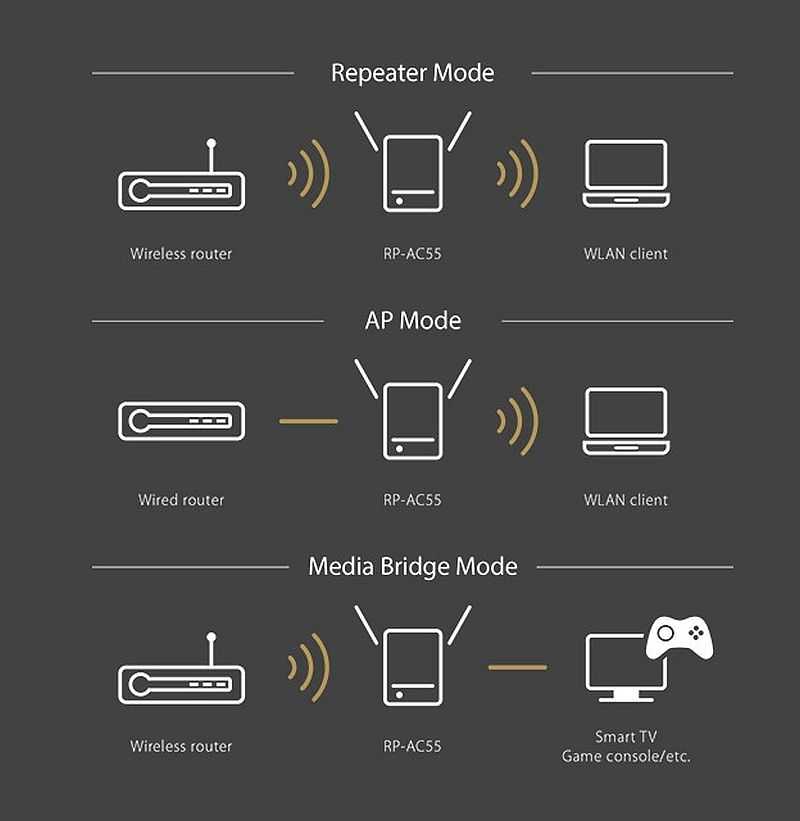 Repeater Mode

Wireless router

RP-AC55

WLAN client

AP Mode

Wired router

RP-AC55

WLAN client

Media Bridge Mode

Wireless router

RP-AC55

Smart TV
Game console/etc.